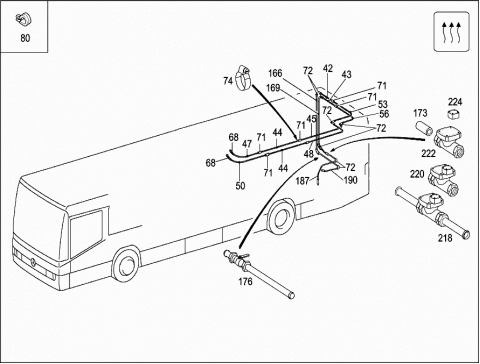 80

74
166
169
72
42
43
71
71
53
56
72
72
45
71
44
68
47
71
68
71
44
50
48
72
187
190
173
224
222
220
218
176