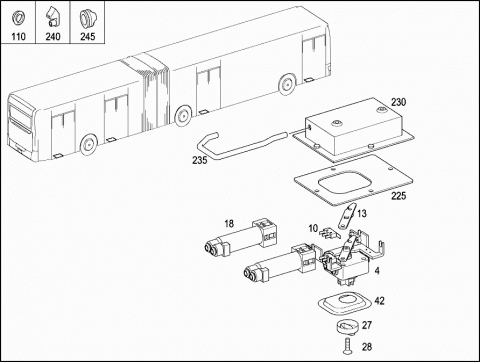 110 240 245

230

235

225

13

18

10

4

42

27

28