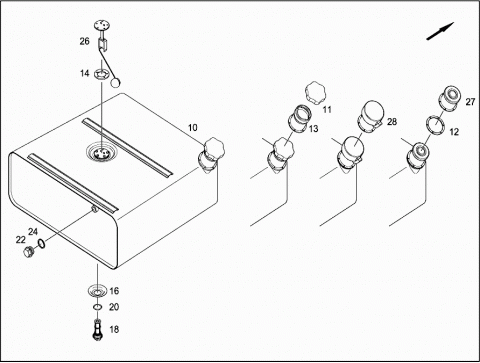 26
14
10
11
13
28
27
12
24
22
16
20
18