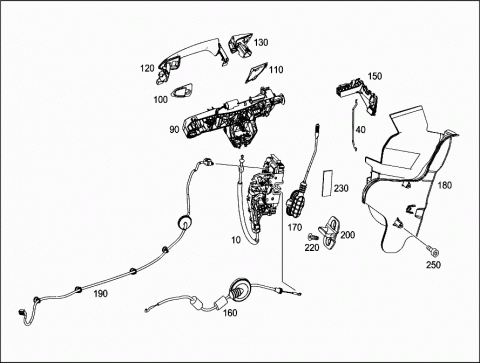 130
120
110
150
100
90
40
230
180
170
200
10
220
250
190
160