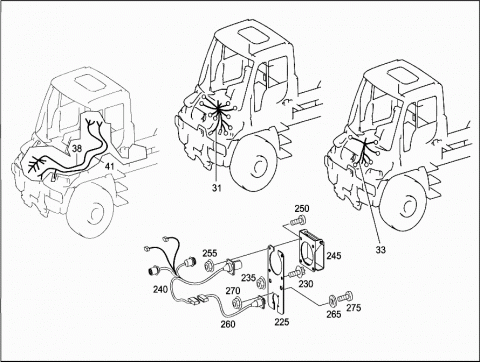 38
41
31
33
250
255
245
235
230
240
270
265
275
260
225