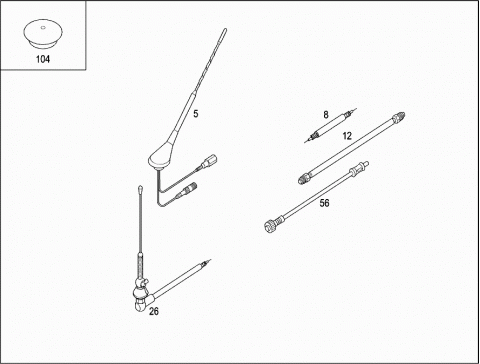 104

5

8

12

56

26