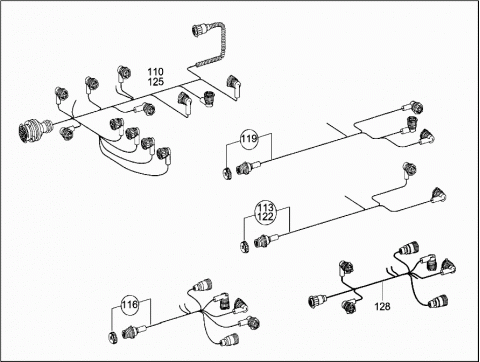 110
125
119
113
122
116
128