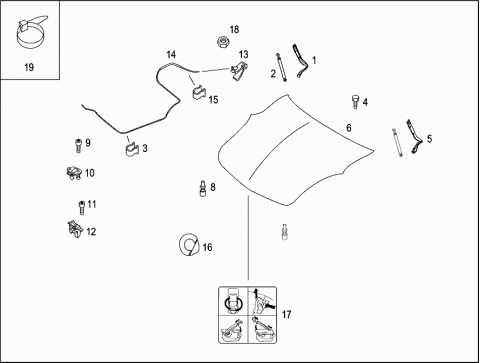 19
18
14
13
2
1
15
4
6
5
9
3
10
8
11
12
16
17