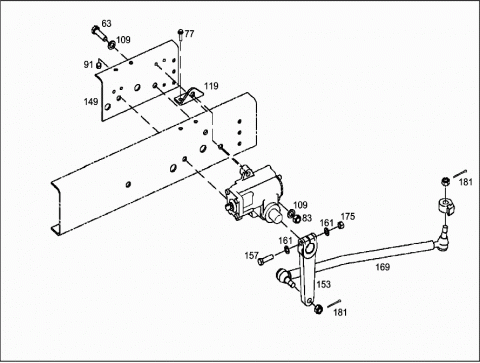 63
109
77
91
119
149
181
109
83
161
175
161
157
169
153
181