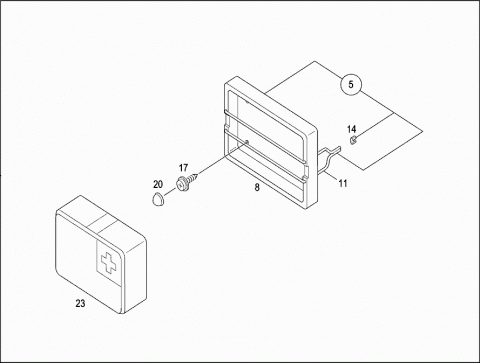 5
14
17
20
8
11
23