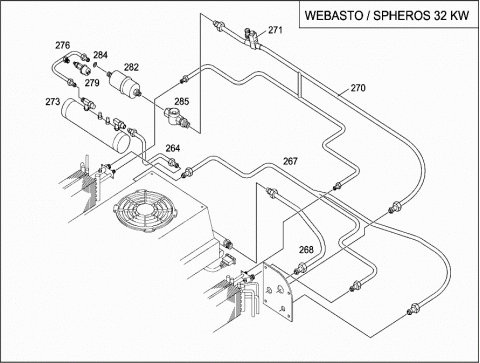 WEBASTO / SPHEROS 32 KW

271

276

284

282

279

270

273

285

264

267

268