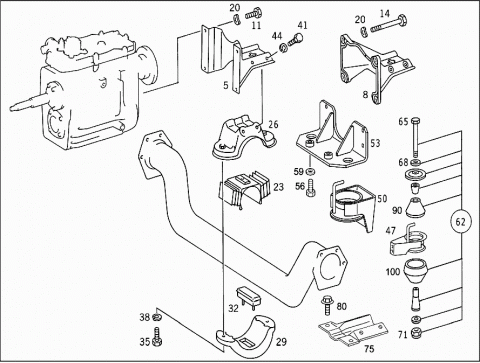 20
11
44
41
20
14
5
8
26
53
65
68
59
56
23
50
90
62
47
100
32
80
38
35
29
75
71