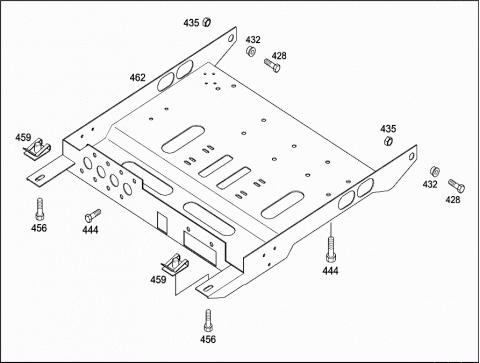 435
432
428
462
435
459
432
428
456
444
444
459
456