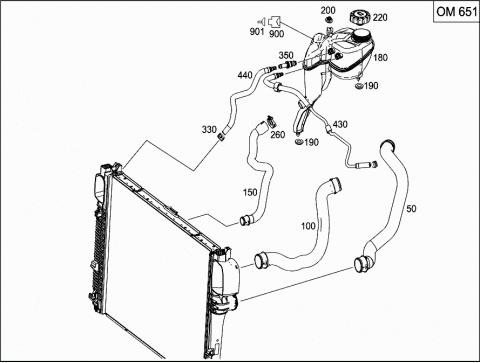 OM 651

200
220
901
900
350
180
440
190
330
260
430
190
150
100
50