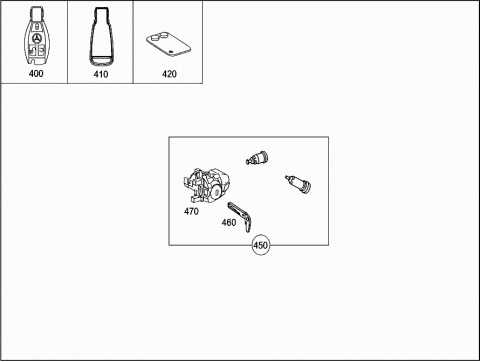 400
410
420
470
460
450