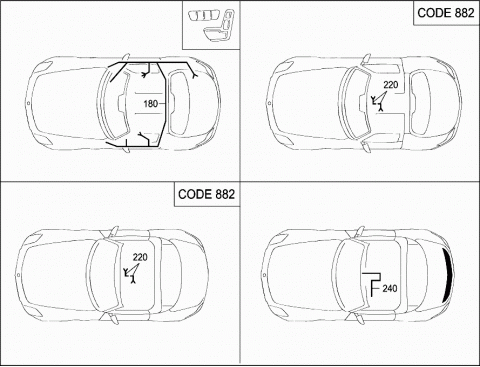 180

CODE 882

220

CODE 882

220

240