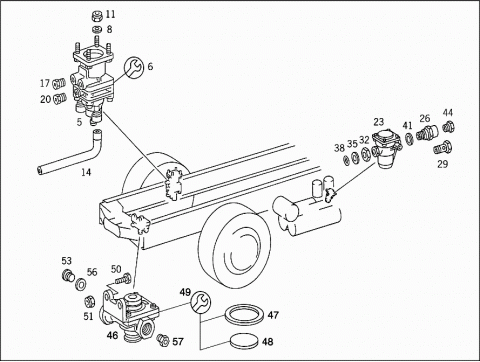 11
8
6
17
20
5
14
23
26
44
41
38
35
32
29
53
56
50
51
49
47
46
57
48