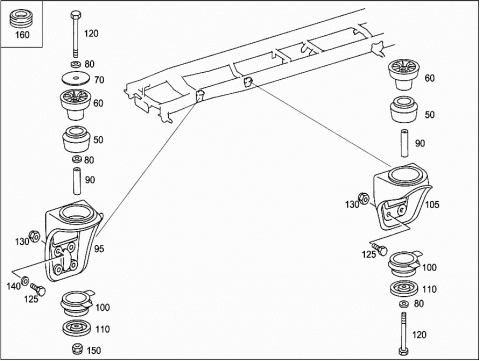 160

120
80
70
60
50
80
90
130
95
140
125
100
110
150

60
50
90
130
105
125
100
110
80
120