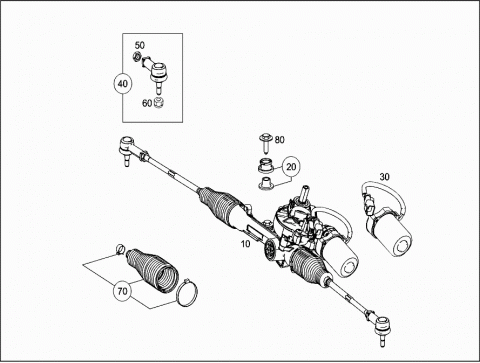 50
40
60
80
20
30
10
70