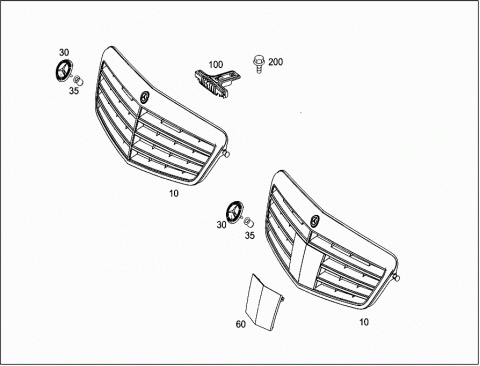 30
35
100
200
10
30
35
60
10