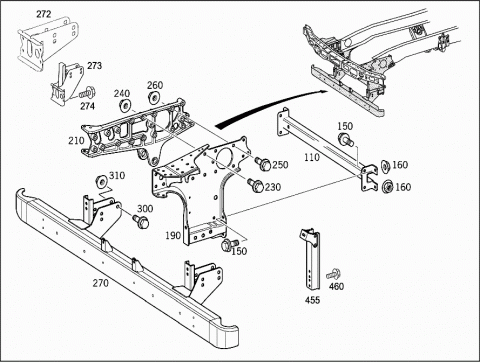 272
273
274
240
260
210
150
110
250
160
230
160
310
300
190
150
270
455
460