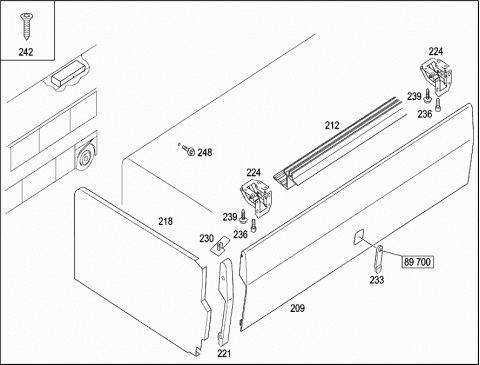 242

224

239

236

212

248

224

239

236

218

230

89 700

233

209

221