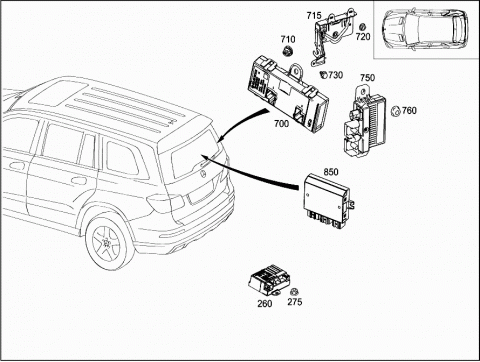 715
720
710
730
750
760
700
850
260
275