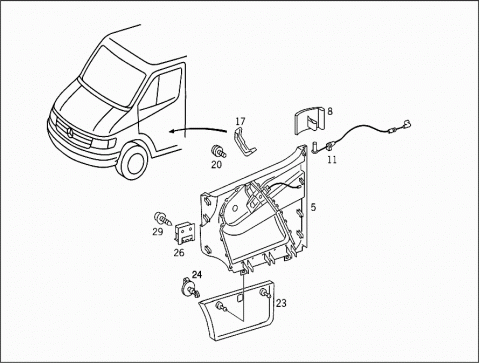 17
8
20
11
5
29
26
24
23