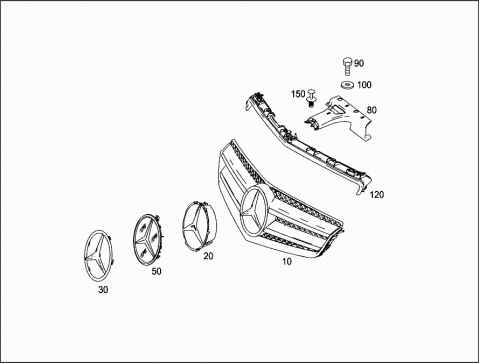 90
100
150
80
120
20
10
50
30