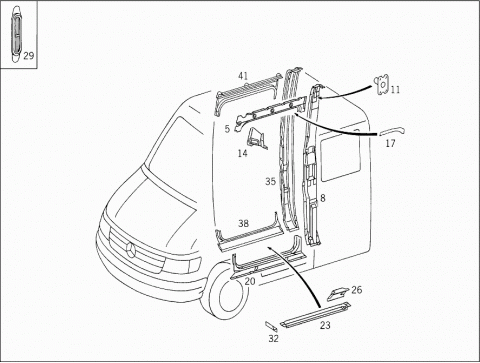 29

41

11

5

17

14

35

8

38

20

26

23

32