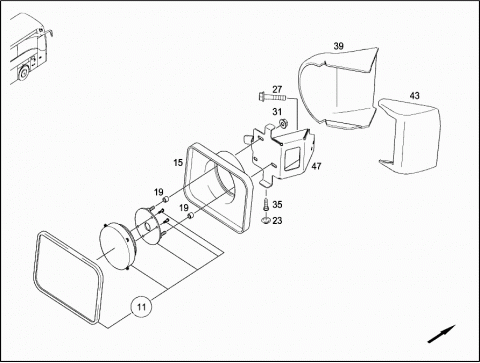 39
27
43
31
15
47
19
19
35
23
11