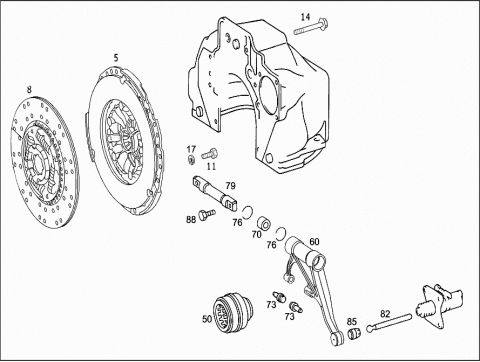 14
5
8
17
11
79
88
76
70
76
60
73
73
50
85
82