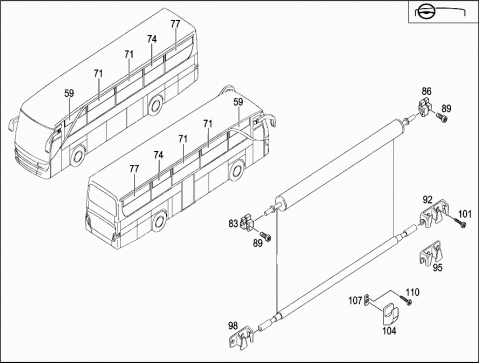 77
74
71
71
59
59
71
71
74
77
86
89
92
101
83
89
95
110
107
104
98