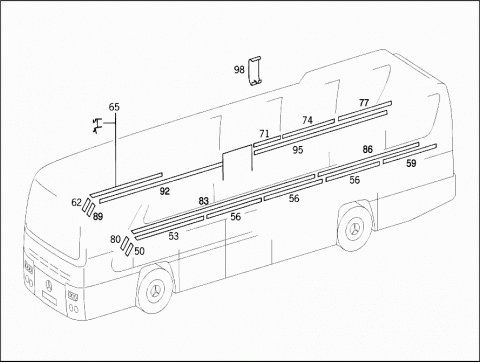 98
65
77
74
71
95
86
59
56
92
83
56
62
89
56
53
80
50