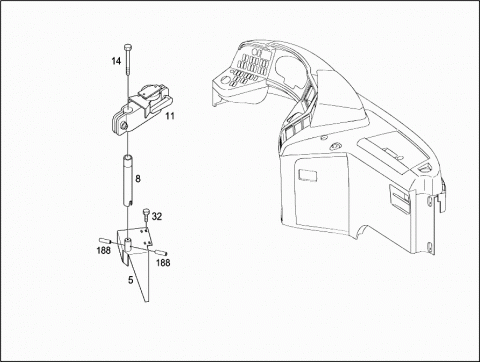 14

11

8

32

188

188

5