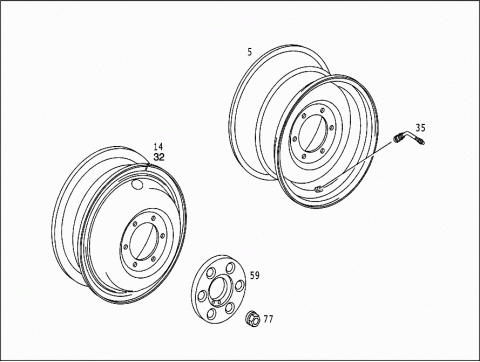 5

35

14
32

59

77