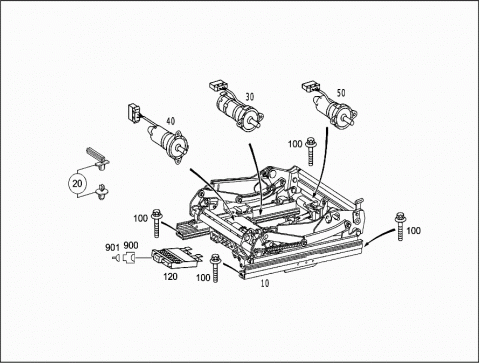 30
50
40
100
20
100
100
901
900
120
100
10