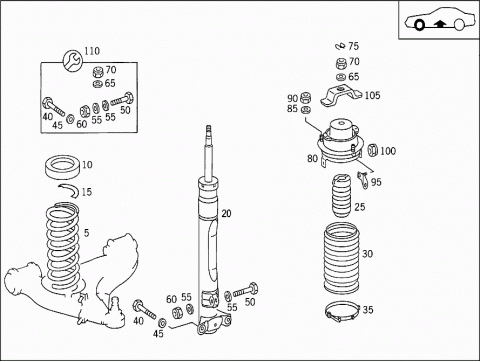 110
70
65
40
45
60
55
55
50
10
15
5
20
60
55
55
50
40
45
75
70
65
90
85
105
80
100
95
25
30
35