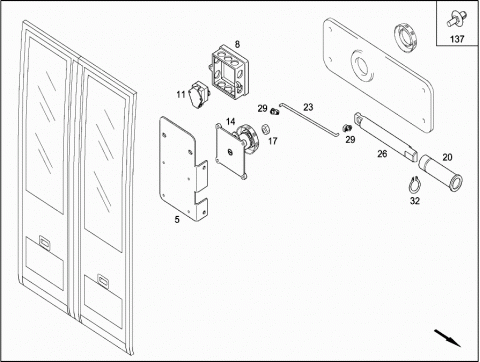 137
8
11
29
23
14
17
29
26
20
32
5