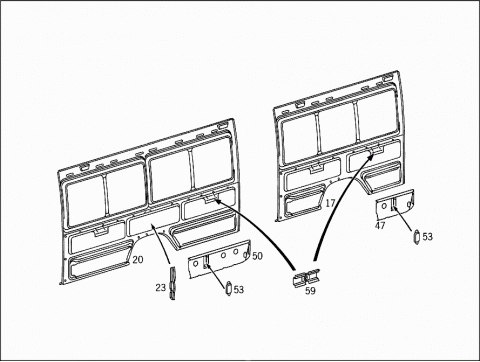 17
47
53
20
50
23
53
59