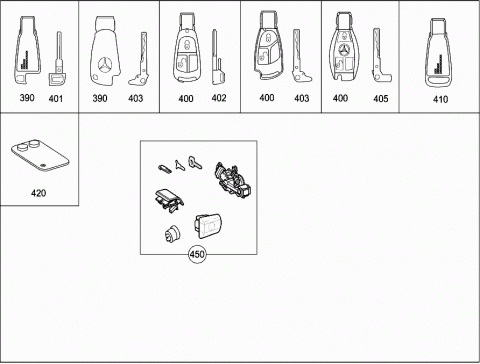 390 401

390 403

400 402

400 403

400 405

410

420

450