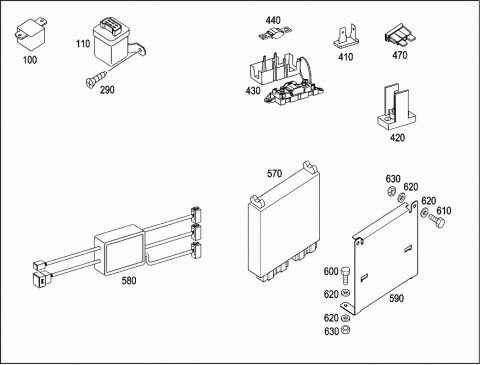 100
110
290
440
410
470
430
420
570
630
620
620
610
580
600
620
590
620
630