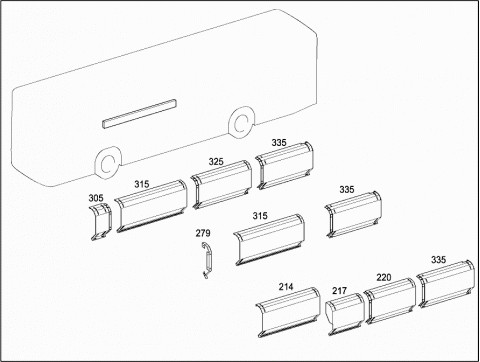 335
325
315
305
335
315
279
335
220
214
217