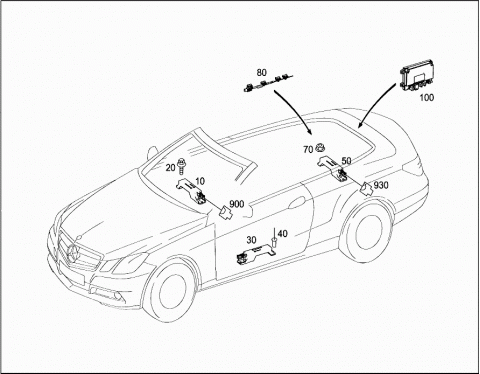 80
100
70
50
20
10
930
900
40
30