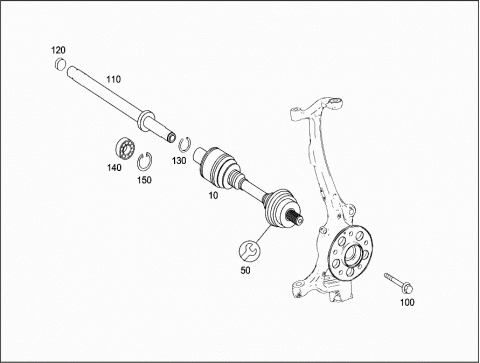 120

110

140

150

130

10

50

100