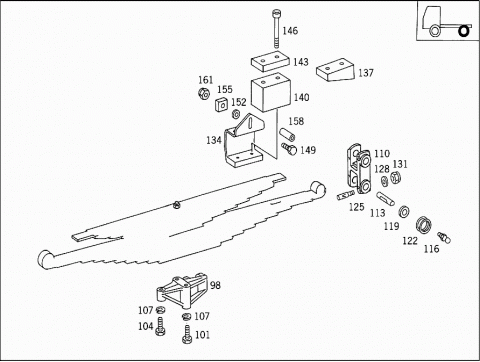 146
143
137
161
155
152
140
158
134
149
110
128
131
125
113
119
122
116
98
107
107
104
101