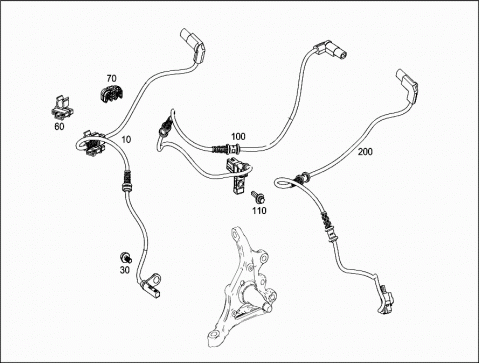 70
60
10
100
200
110
30