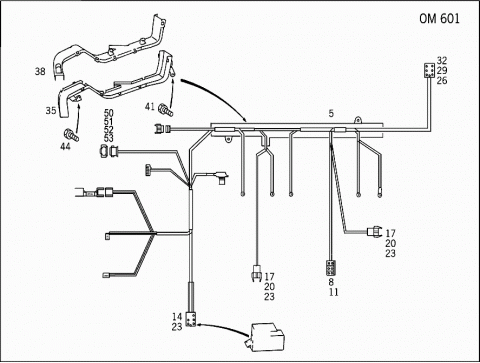 OM 601

38

35

44

50
51
52
53

41

5

32
29
26

17
20
23

17
20
23

8
11

14
23