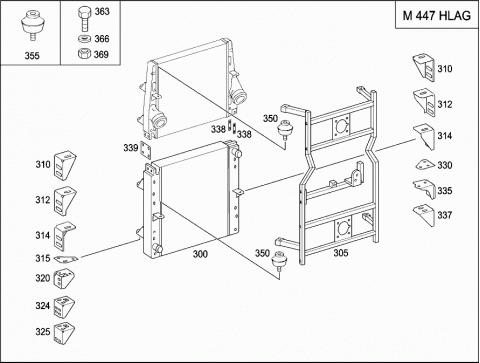 355

363
366
369

M 447 HLAG

310
312
314
330
335
337

350
338
338
339

310
312
314
315
320
324
325

300
350
305