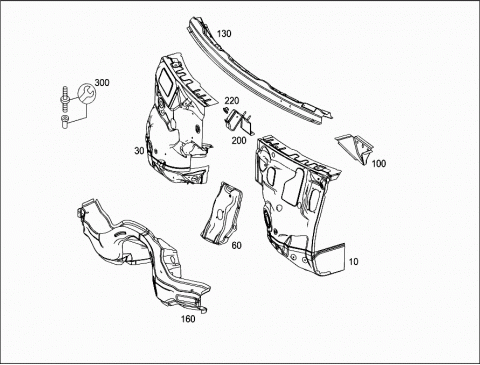 130
300
220
200
30
100
60
10
160