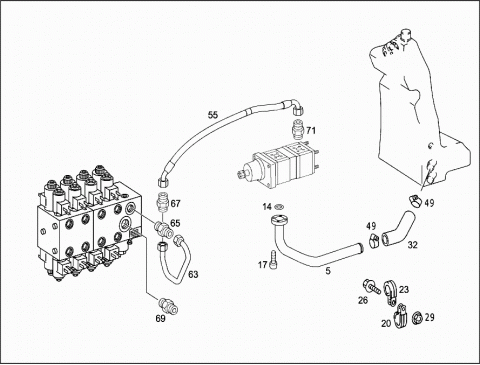 55
71
67
65
63
69
14
17
5
49
49
32
26
23
20
29