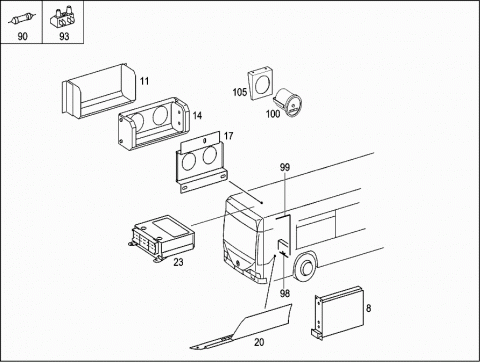 90
93
11
105
100
14
17
99
23
98
8
20