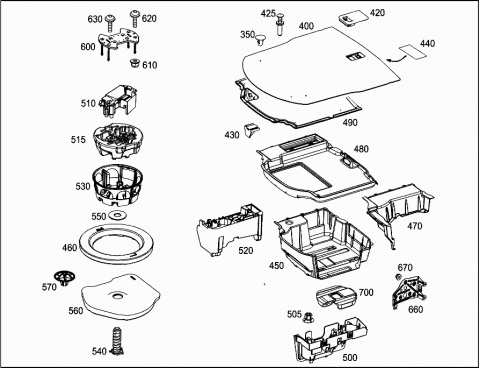 630 620
600
610
510
515
530
550
460
570
560
540
425 420
350 400
440
490
430
480
470
520
450
670
700
660
505
500