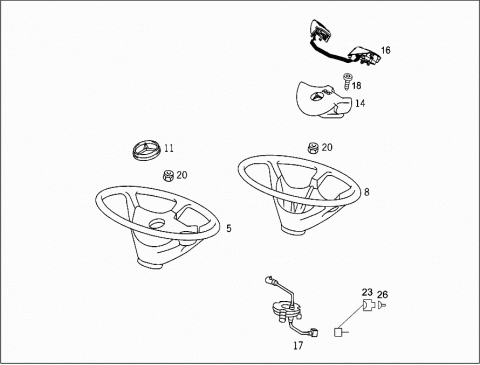 16
18
14
11
20
20
8
5
23
26
17